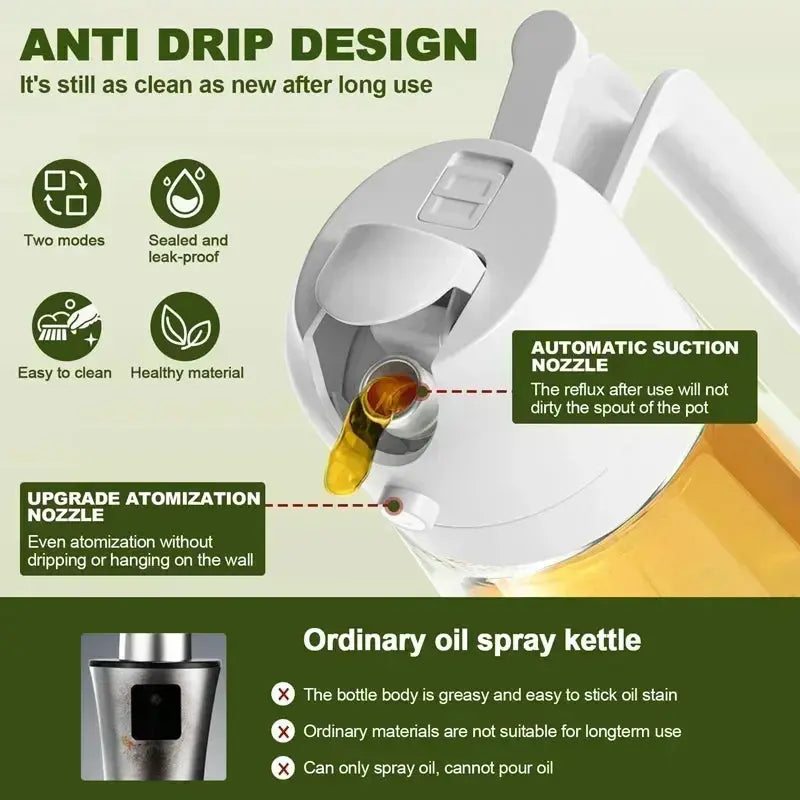 ANTI DRIP DESIGN
It's still as clean as new after long use

Two modes

Sealed and leak-proof

Easy to clean

Healthy material

AUTOMATIC SUCTION NOZZLE
The reflux after use will not dirty the spout of the pot

UPGRADE ATOMIZATION NOZZLE
Even atomization without dripping or hanging on the wall

Ordinary oil spray kettle

The bottle body is greasy and easy to stick oil stain

Ordinary materials are not suitable for longterm use

Can only spray oil, cannot pour oil