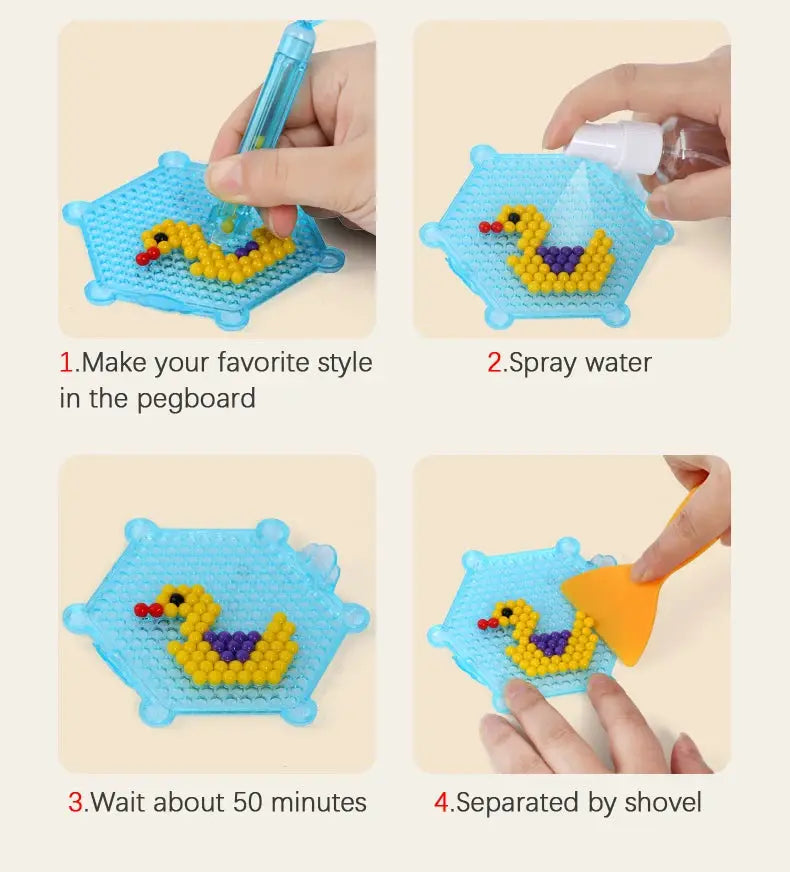 1.Make your favorite style in the pegboard

2.Spray water

3.Wait about 50 minutes

4.Separated by shovel