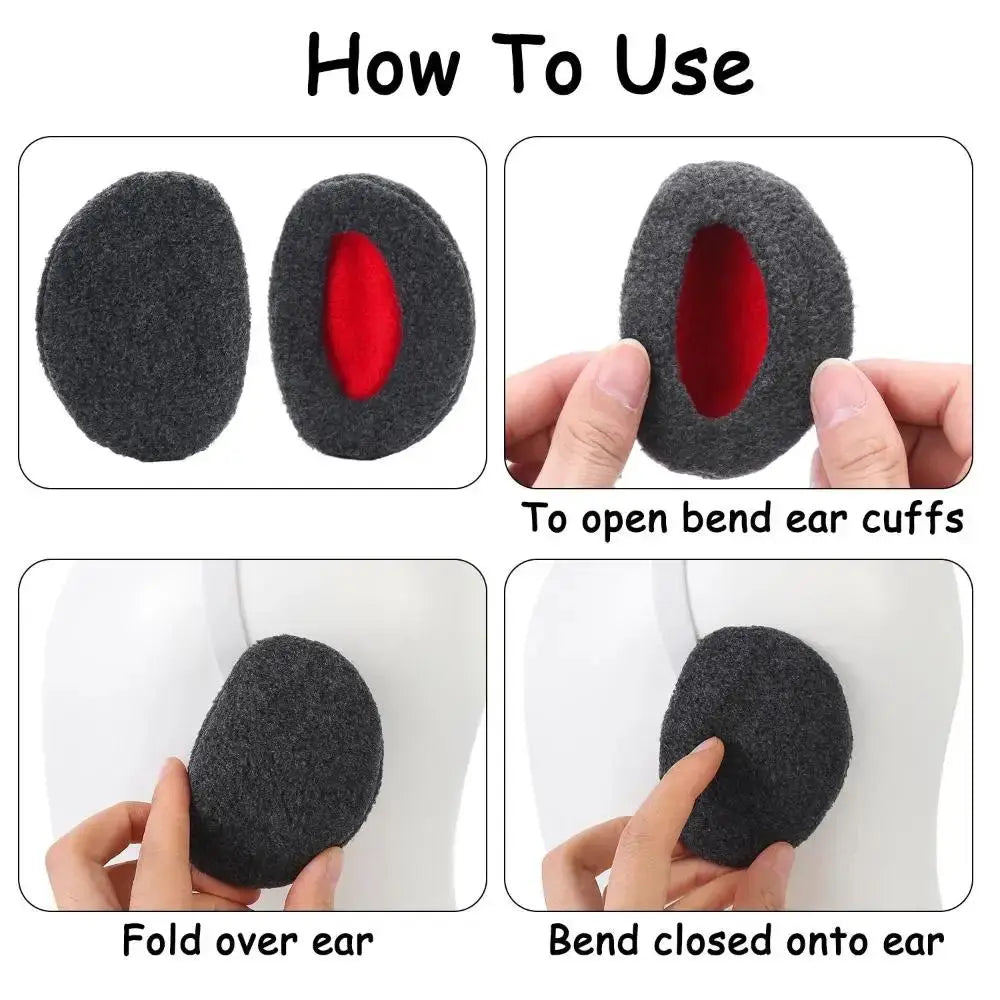 How To Use

To open bend ear cuffs

Fold over ear

Bend closed onto ear